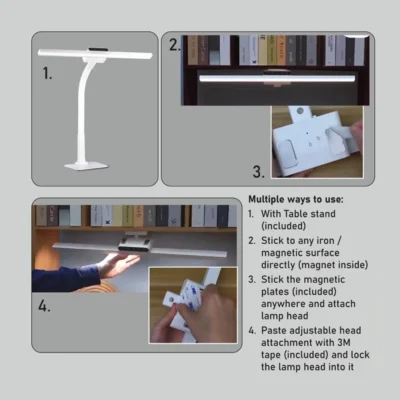 1.

2.

3.

4.

Multiple ways to use:

1. With Table stand (included)

2. Stick to any iron / magnetic surface directly (magnet inside)

3. Stick the magnetic plates (included) anywhere and attach lamp head

4. Paste adjustable head attachment with 3M tape (included) and lock the lamp head into it