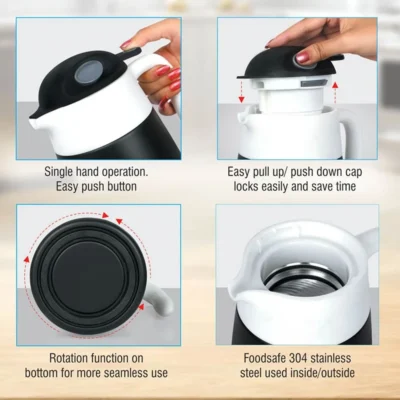 Single hand operation.
Easy push button

Easy pull up/ push down cap
locks easily and save time

Rotation function on
bottom for more seamless use

Foodsafe 304 stainless
steel used inside/outside