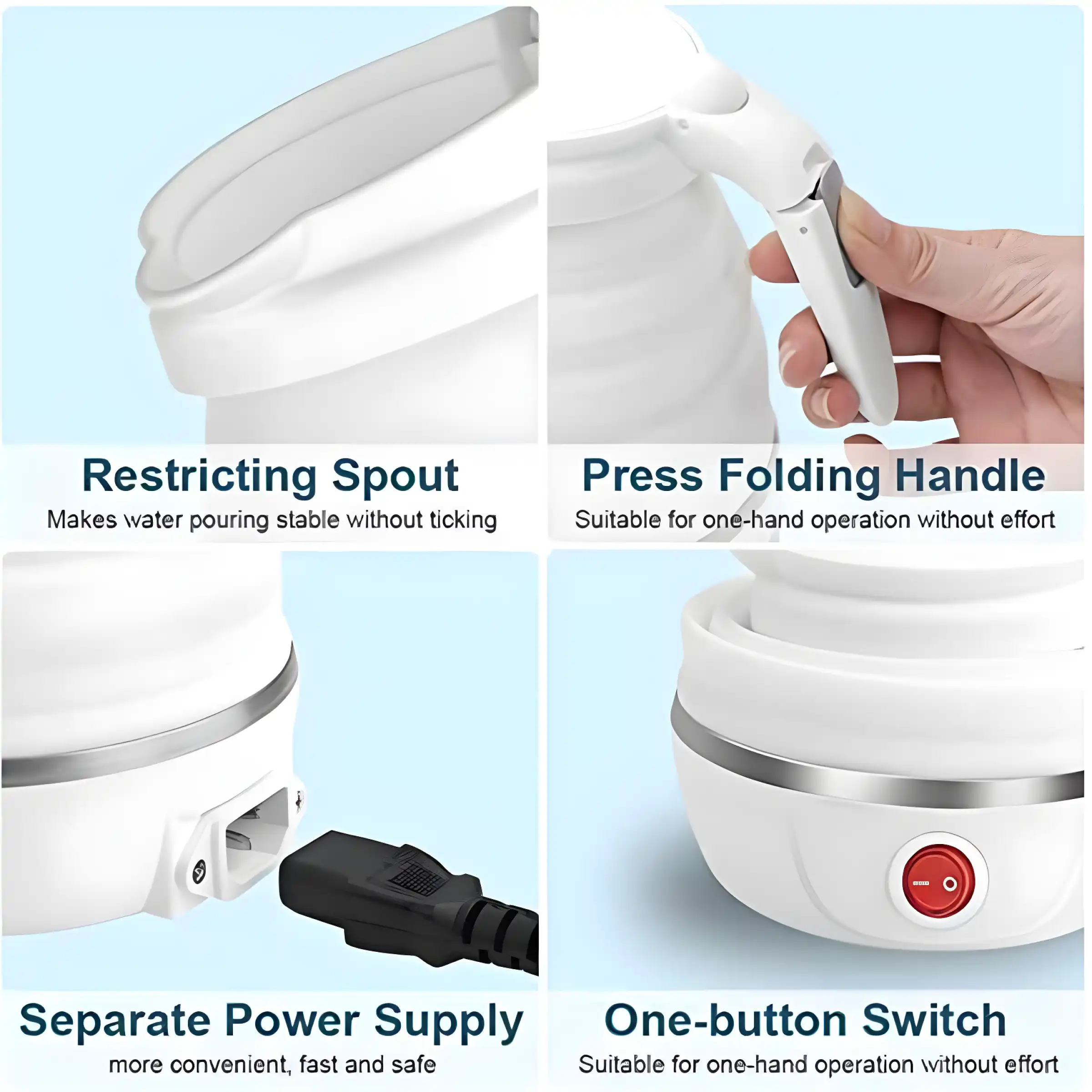 Restricting Spout

Makes water pouring stable without ticking

Press Folding Handle

Suitable for one-hand operation without effort

Separate Power Supply

more convenient, fast and safe

One-button Switch

Suitable for one-hand operation without effort