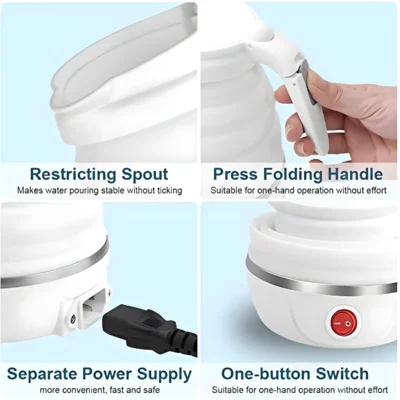 Restricting Spout
Makes water pouring stable without ticking

Press Folding Handle
Suitable for one-hand operation without effort

Separate Power Supply
more convenient, fast and safe

One-button Switch
Suitable for one-hand operation without effort