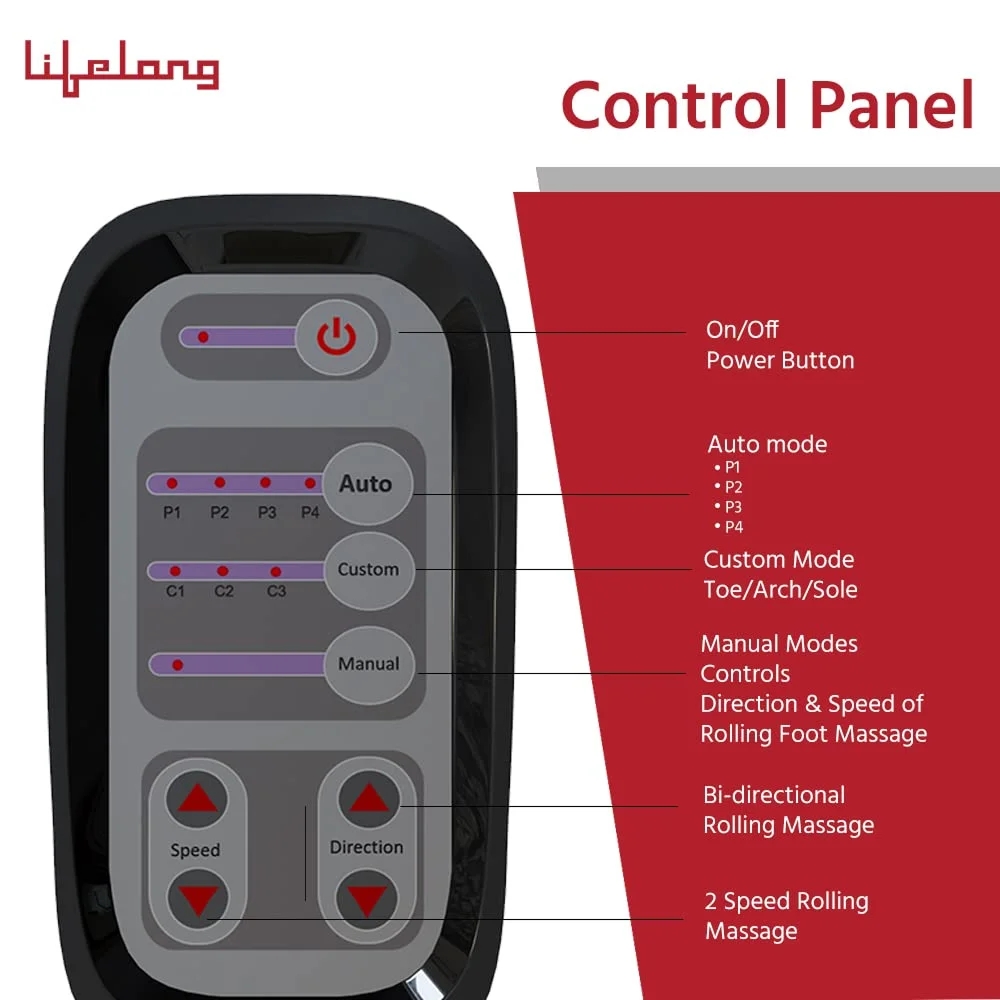 Lifelong

Control Panel

Auto
P1 P2 P3 P4
Custom
C1 C2 C3
Manual
Speed
Direction

On/Off
Power Button

Auto mode
• P1
• P2
• P3
• P4

Custom Mode
Toe/Arch/Sole

Manual Modes
Controls
Direction & Speed of
Rolling Foot Massage

Bi-directional
Rolling Massage

2 Speed Rolling
Massage