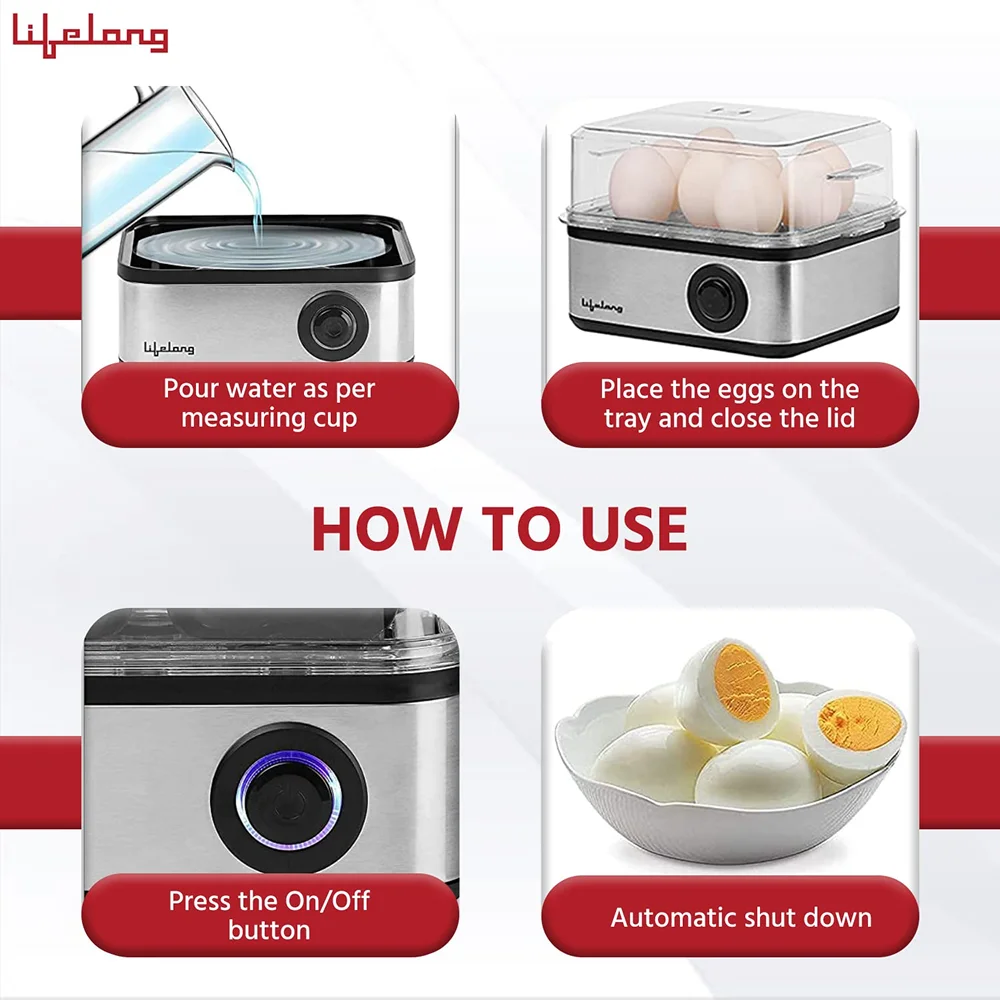 Lifelong

Lifelong

Pour water as per measuring cup

Lifelong

Place the eggs on the tray and close the lid

HOW TO USE

Press the On/Off button

Automatic shut down