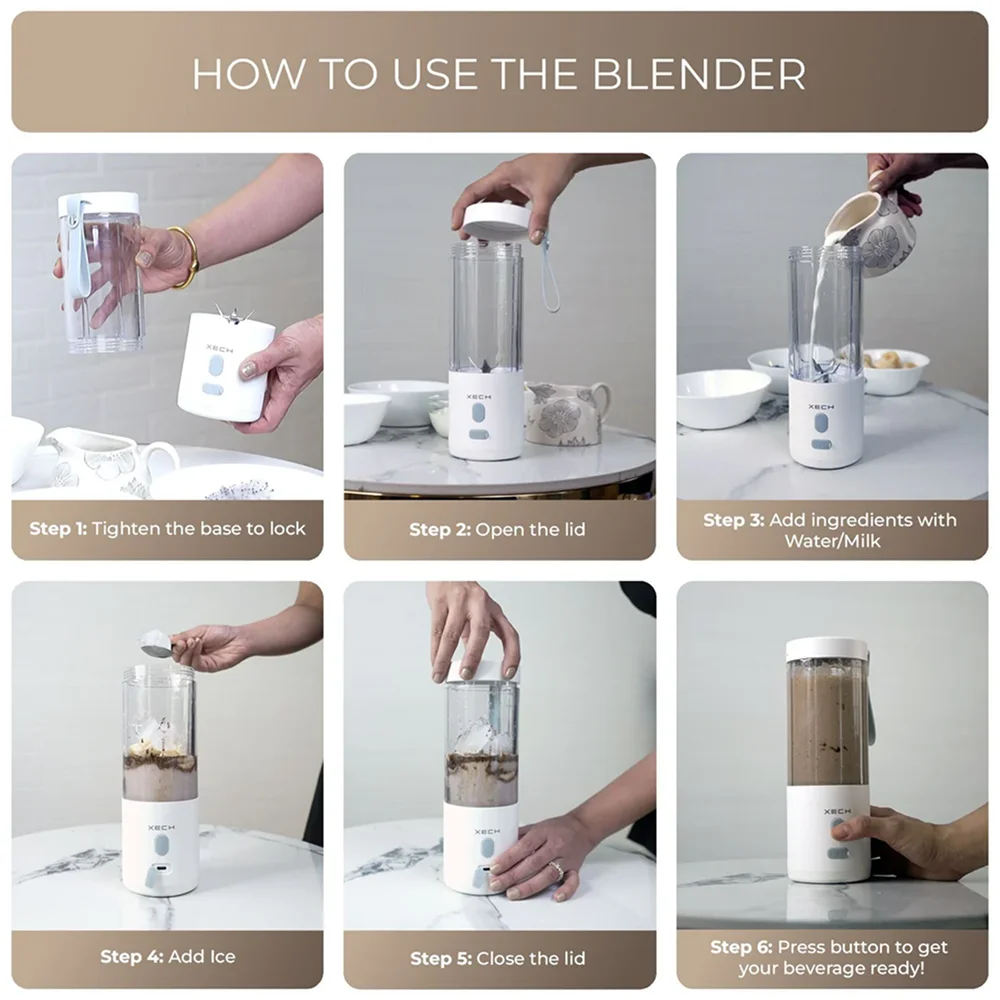 HOW TO USE THE BLENDER

XECH

Step 1: Tighten the base to lock

XECH

Step 2: Open the lid

XECH

Step 3: Add ingredients with Water/Milk

XECH

Step 4: Add Ice

XECH

Step 5: Close the lid

XECH

Step 6: Press button to get your beverage ready!