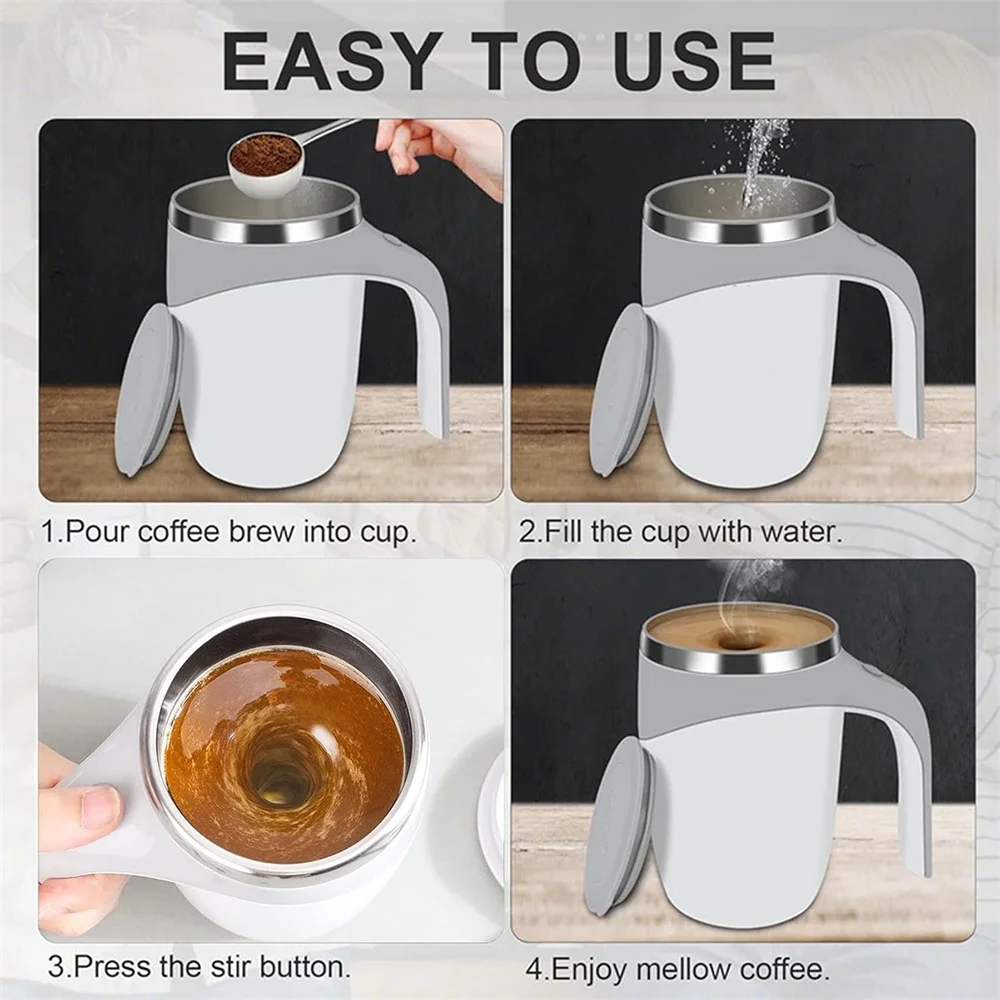 EASY TO USE

1.Pour coffee brew into cup.

2.Fill the cup with water.

3.Press the stir button.

4.Enjoy mellow coffee.